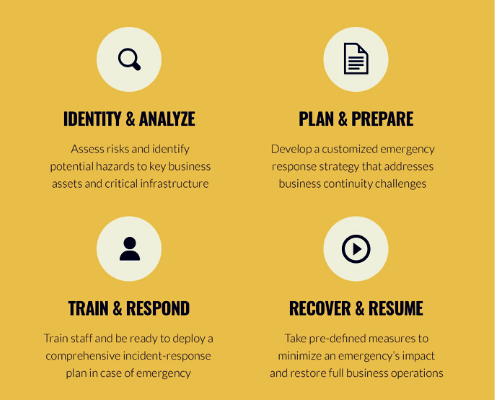 IDENTITY & ANALYZE

Assess risks and identify potential hazards to key business assets and critical infrastructure

PLAN & PREPARE

Develop a customized emergency response strategy that addresses business continuity challenges

TRAIN & RESPOND

Train staff and be ready to deploy a comprehensive incident-response plan in case of emergency

RECOVER & RESUME

Take pre-defined measures to minimize an emergency's impact and restore full business operations